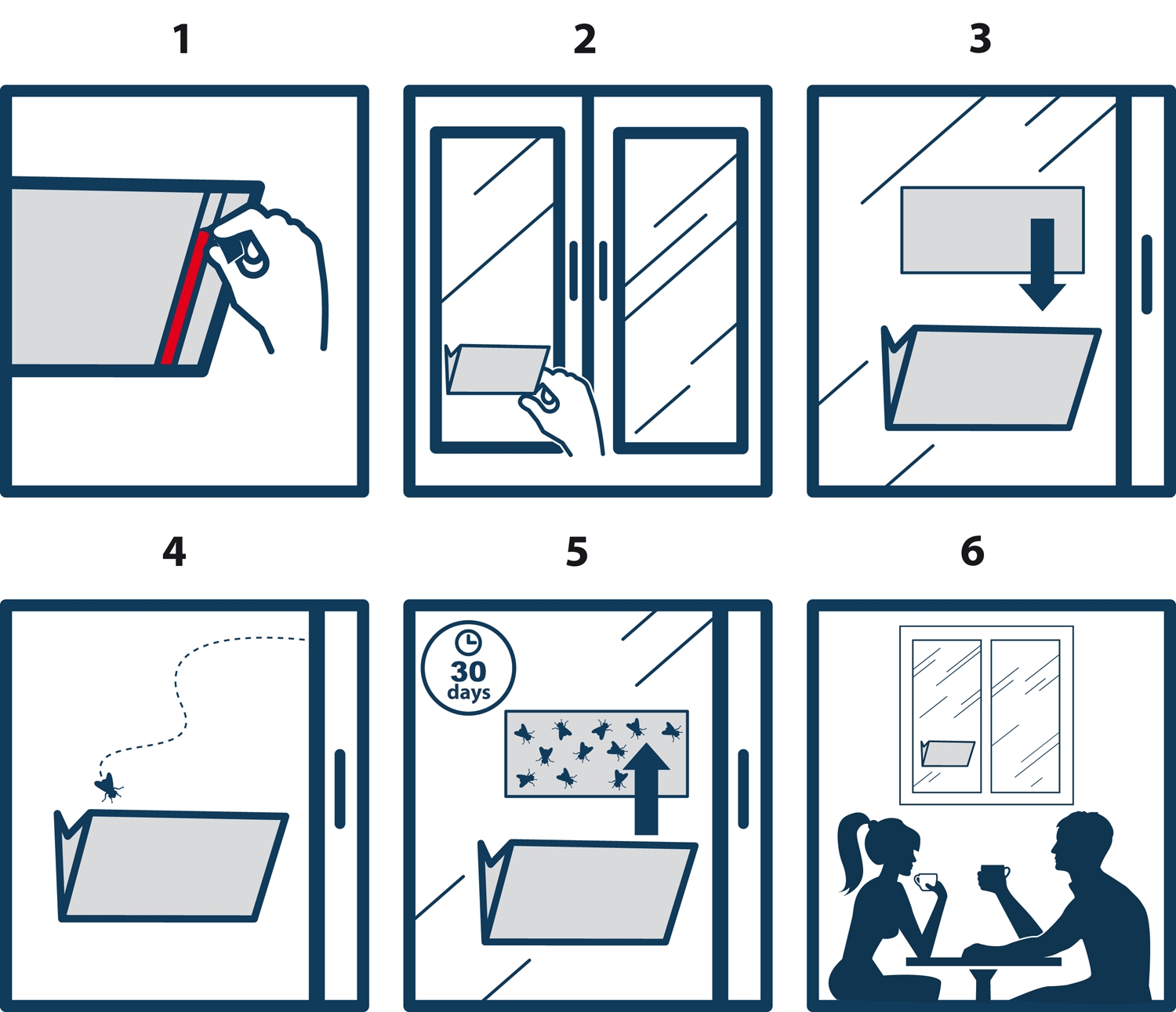 1

2

3

4

5

30
days

6